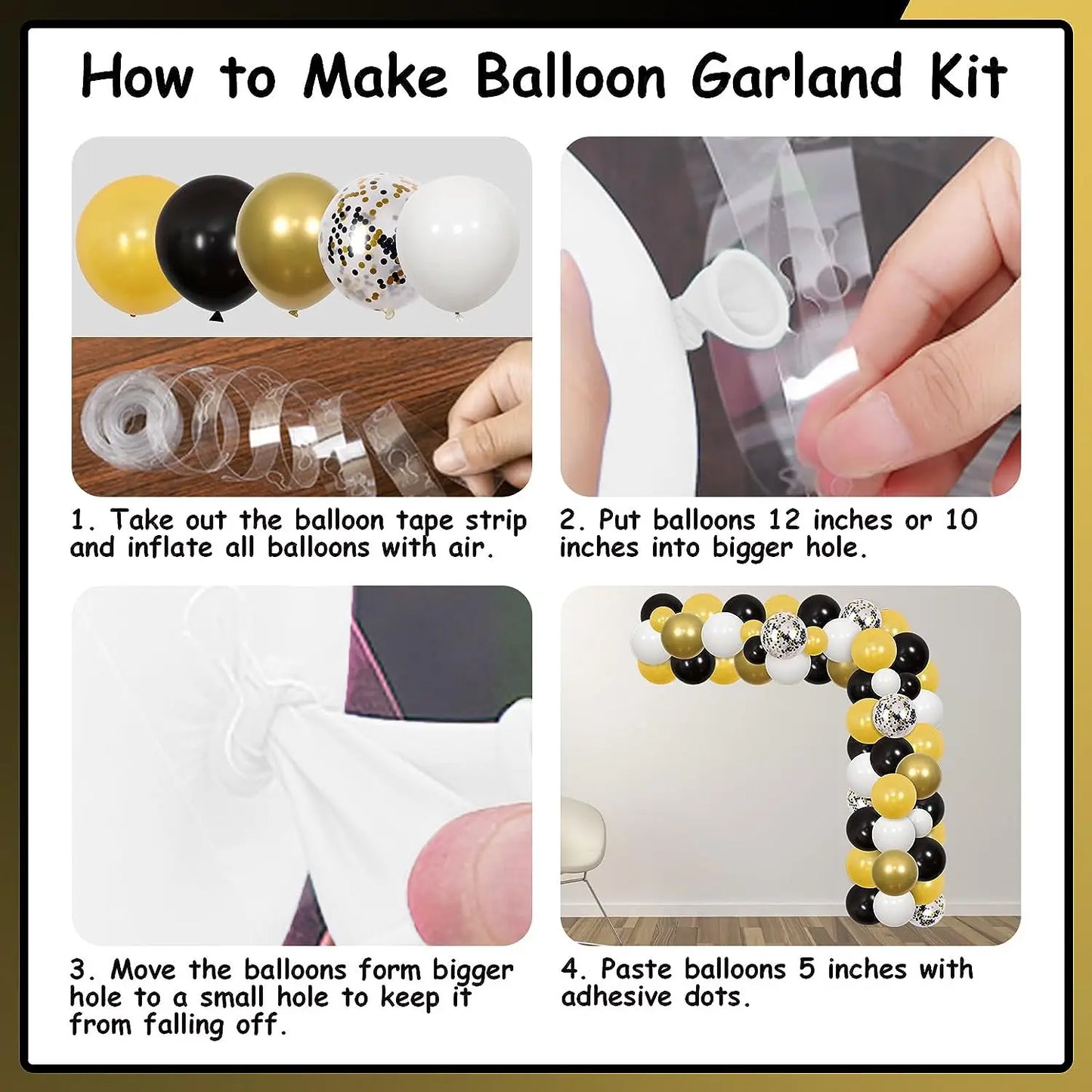 How to Make Balloon Garland Kit

1. Take out the balloon tape strip and inflate all balloons with air.

2. Put balloons 12 inches or 10 inches into bigger hole.

3. Move the balloons form bigger hole to a small hole to keep it from falling off.

4. Paste balloons 5 inches with adhesive dots.