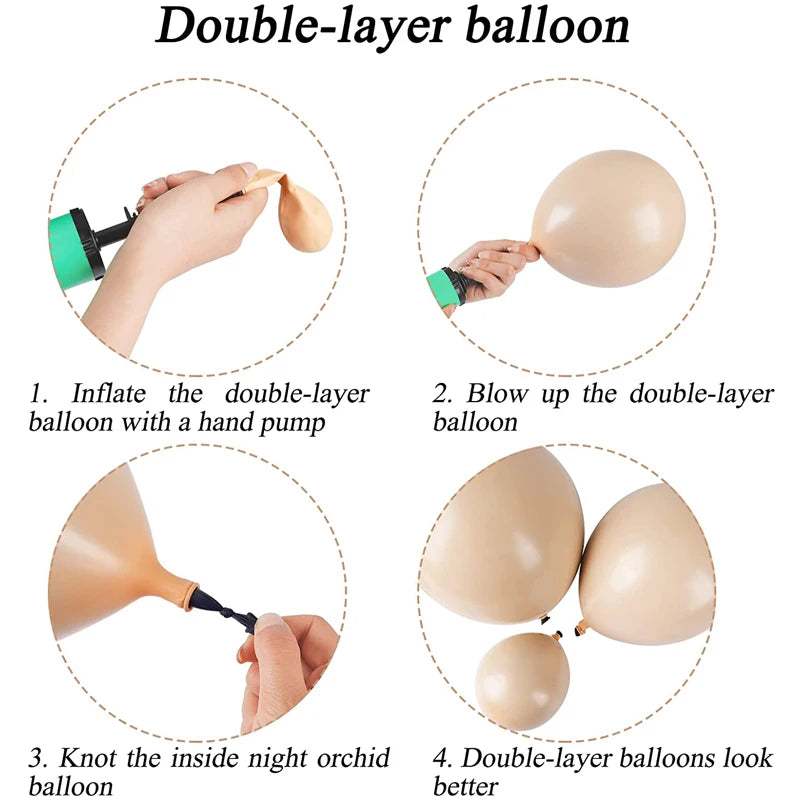 Double-layer balloon

1. Inflate the double-layer balloon with a hand pump

2. Blow up the double-layer balloon

3. Knot the inside night orchid balloon

4. Double-layer balloons look better